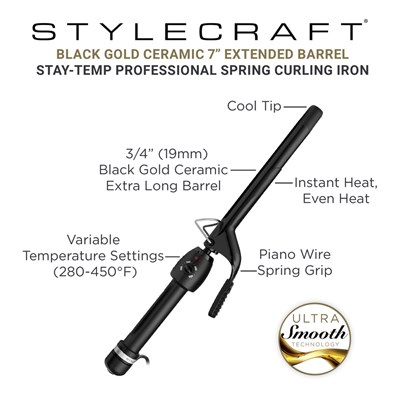 STYLECRAFT®
BLACK GOLD CERAMIC 7" EXTENDED BARREL
STAY-TEMP PROFESSIONAL SPRING CURLING IRON

Cool Tip

3/4" (19mm)
Black Gold Ceramic
Extra Long Barrel

Instant Heat,
Even Heat

Variable
Temperature Settings
(280-450°F)

Piano Wire
Spring Grip

ULTRA
Smooth
TECHNOLOGY